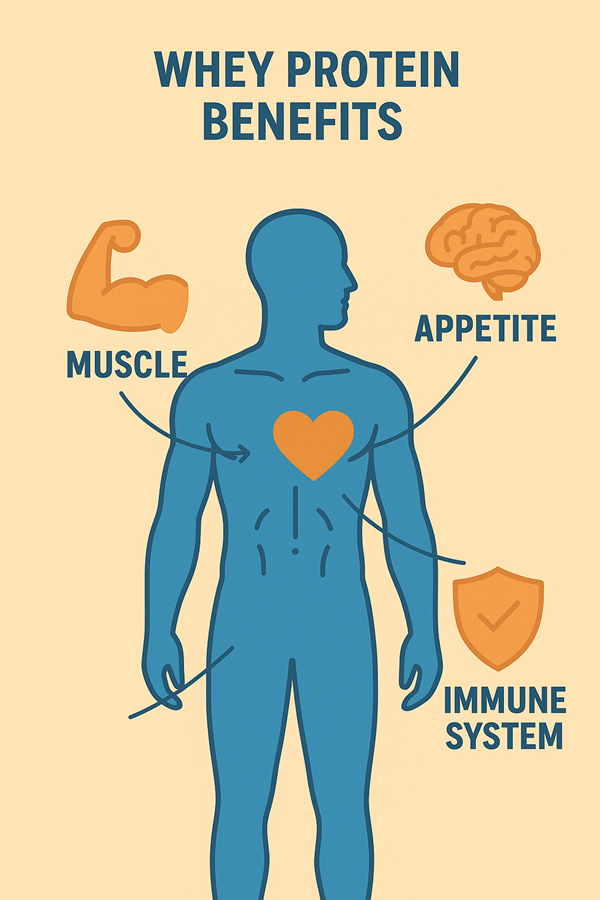 WHEY PROTEIN BENEFITS

MUSCLE

APPETITE

IMMUNE SYSTEM